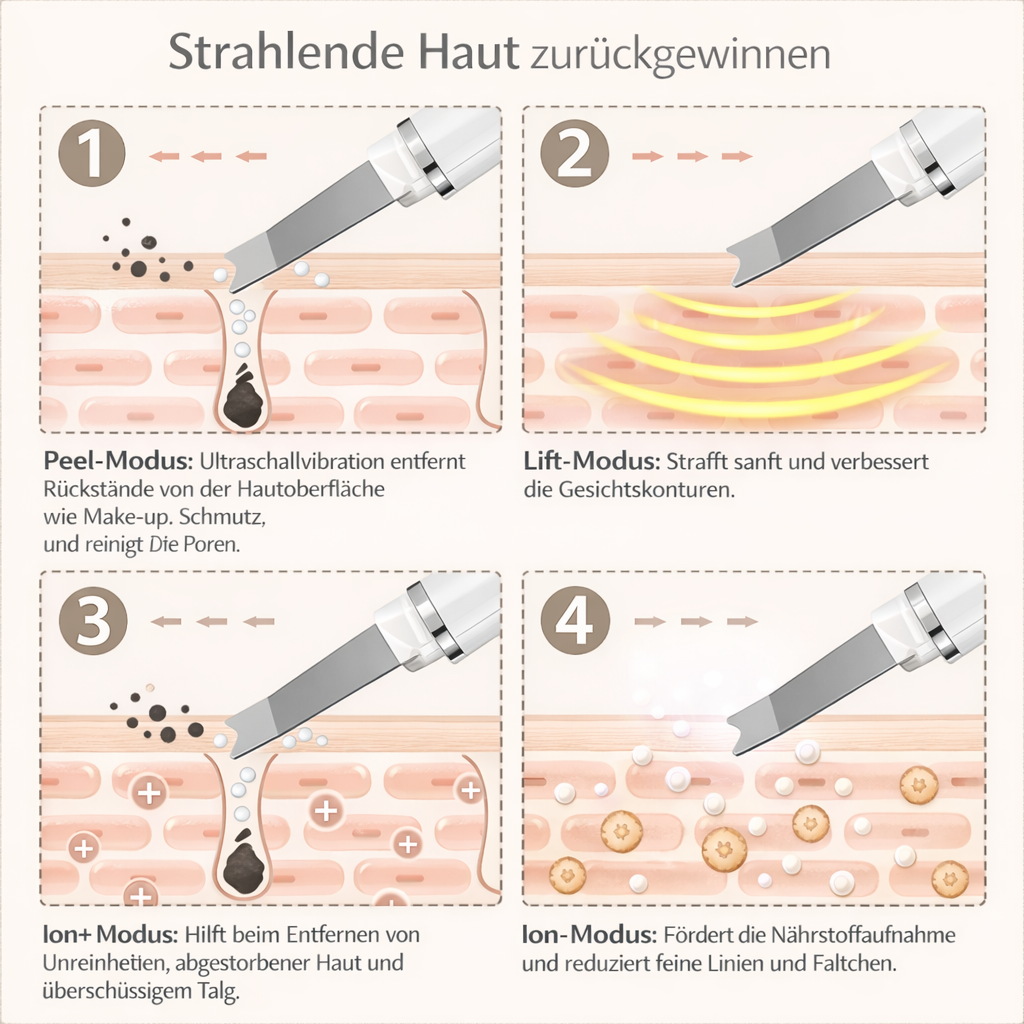 Strahlende Haut zurückgewinnen

1

Peel-Modus: Ultraschallvibration entfernt Rückstände von der Hautoberfläche wie Make-up. Schmutz, und reinigt Die Poren.

2

Lift-Modus: Strafft sanft und verbessert die Gesichtskonturen.

3

Ion+ Modus: Hilft beim Entfernen von Unreinhetien, abgestorbener Haut und überschüssigem Talg.

4

Ion-Modus: Fördert die Nährstoffaufnahme und reduziert feine Linien und Faltchen.